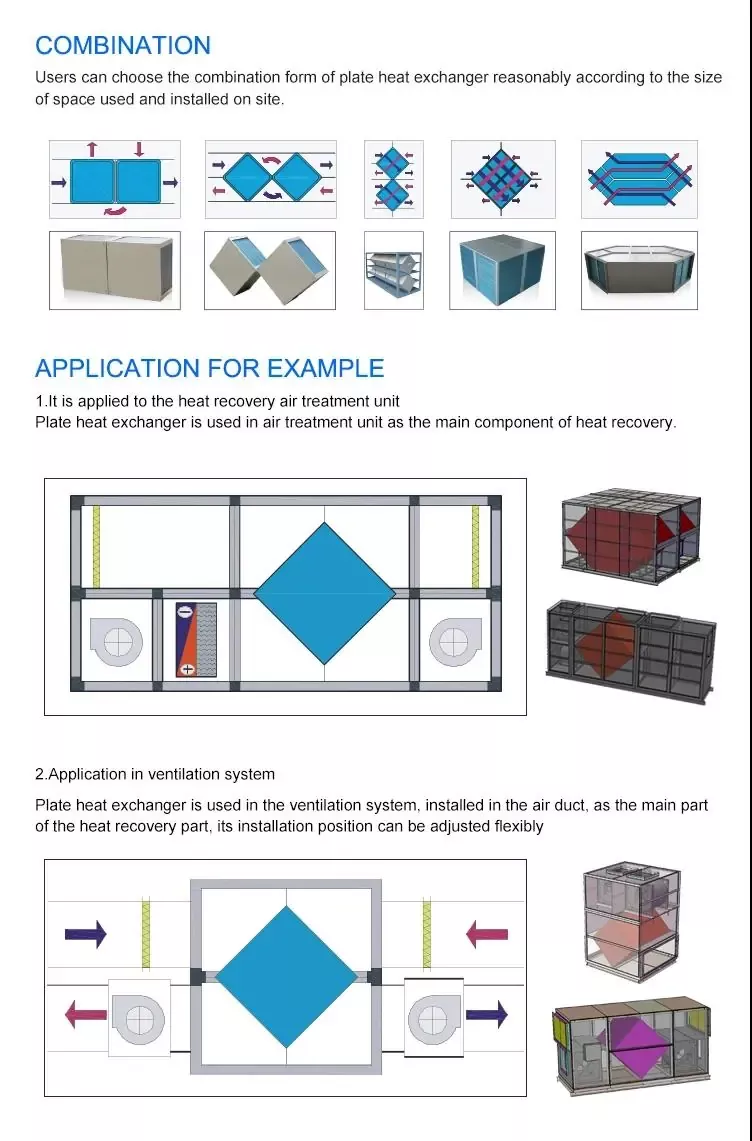 COMBINATION
Users can choose the combination form of plate heat exchanger reasonably according to the size of space used and installed on site.

APPLICATION FOR EXAMPLE
1.It is applied to the heat recovery air treatment unit
Plate heat exchanger is used in air treatment unit as the main component of heat recovery.

2.Application in ventilation system
Plate heat exchanger is used in the ventilation system, installed in the air duct, as the main part of the heat recovery part, its installation position can be adjusted flexibly